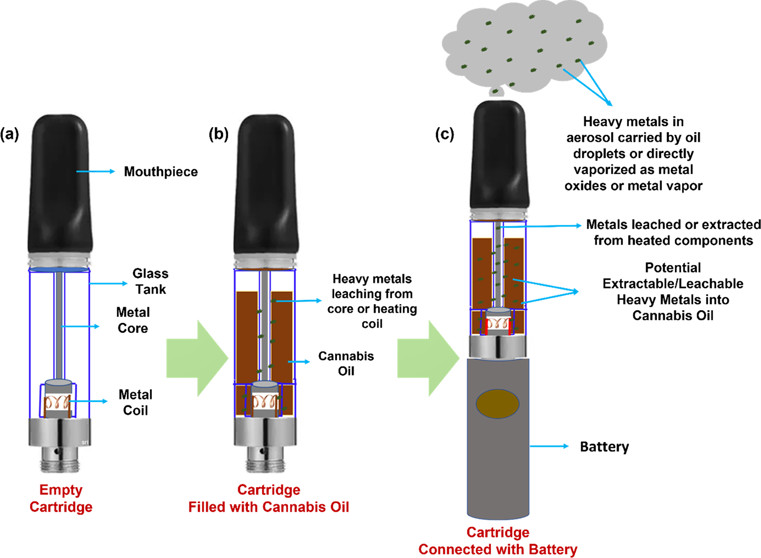 (a)

Mouthpiece

Glass Tank

Metal Core

Metal Coil

Empty Cartridge

(b)

Heavy metals leaching from core or heating coil

Cannabis Oil

Cartridge Filled with Cannabis Oil

(c)

Heavy metals in aerosol carried by oil droplets or directly vaporized as metal oxides or metal vapor

Metals leached or extracted from heated components

Potential Extractable/Leachable Heavy Metals into Cannabis Oil

Battery

Cartridge Connected with Battery